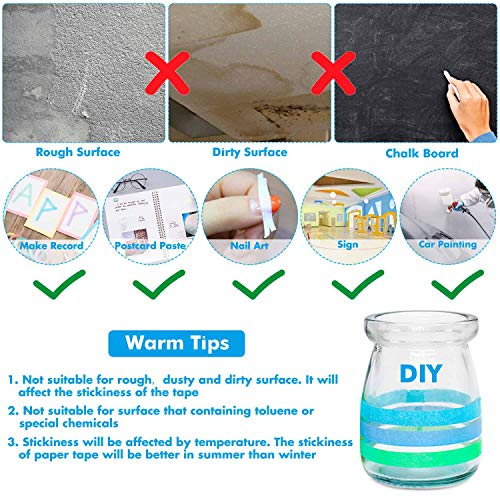 Rough Surface

Dirty Surface

Chalk Board

APP

Make Record

Postcard Paste

Nail Art

Sign

Car Painting

Warm Tips

1. Not suitable for rough, dusty and dirty surface. It will affect the stickiness of the tape

2. Not suitable for surface that containing toluene or special chemicals

3. Stickiness will be affected by temperature. The stickiness of paper tape will be better in summer than winter

DIY